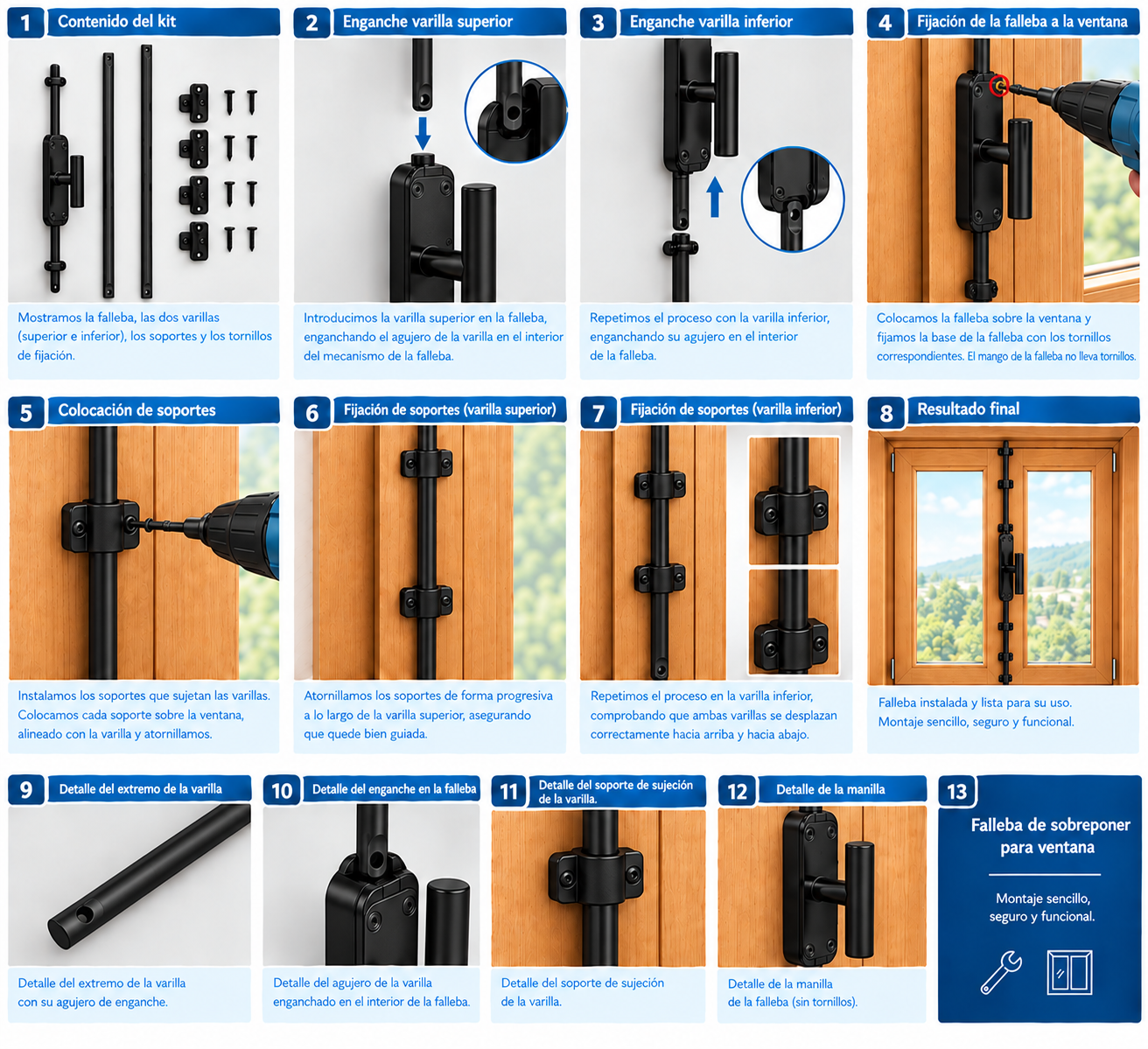 1 Contenido del kit

Mostramos la falleba, las dos varillas (superior e inferior), los soportes y los tornillos de fijación.

2 Enganche varilla superior

Introducimos la varilla superior en la falleba, enganchando el agujero de la varilla en el interior del mecanismo de la falleba.

3 Enganche varilla inferior

Repetimos el proceso con la varilla inferior, enganchando su agujero en el interior de la falleba.

4 Fijación de la falleba a la ventana

Colocamos la falleba sobre la ventana y fijamos la base de la falleba con los tornillos correspondientes. El mango de la falleba no lleva tornillos.

5 Colocación de soportes

Instalamos los soportes que sujetan las varillas. Colocamos cada soporte sobre la ventana, alineado con la varilla y atornillamos.

6 Fijación de soportes (varilla superior)

Atornillamos los soportes de forma progresiva a lo largo de la varilla superior, asegurando que quede bien guiada.

7 Fijación de soportes (varilla inferior)

Repetimos el proceso en la varilla inferior, comprobando que ambas varillas se desplazan correctamente hacia arriba y hacia abajo.

8 Resultado final

Falleba instalada y lista para su uso. Montaje sencillo, seguro y funcional.

9 Detalle del extremo de la varilla

Detalle del extremo de la varilla con su agujero de enganche.

10 Detalle del enganche en la falleba

Detalle del agujero de la varilla enganchado en el interior de la falleba.

11 Detalle del soporte de sujeción de la varilla.

Detalle del soporte de sujeción de la varilla.

12 Detalle de la manilla

Detalle de la manilla de la falleba (sin tornillos).

13

Falleba de sobreponer para ventana

Montaje sencillo, seguro y funcional.